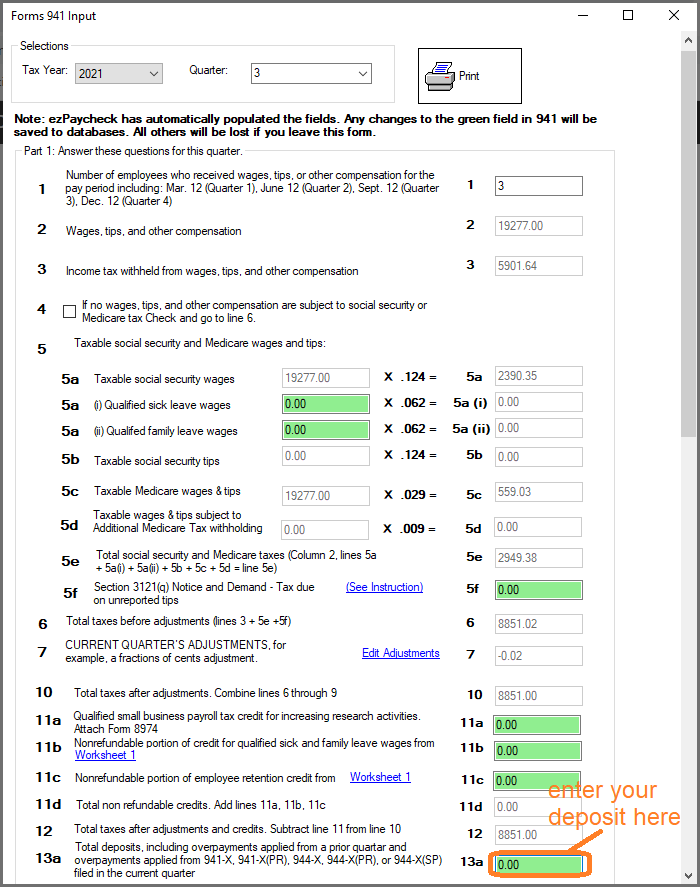 Forms 941 Input

Selections
Tax Year: 2021
Quarter: 3

Print

Note: ezPaycheck has automatically populated the fields. Any changes to the green field in 941 will be saved to databases. All others will be lost if you leave this form.

Part 1: Answer these questions for this quarter.

1 Number of employees who received wages, tips, or other compensation for the pay period including: Mar. 12 (Quarter 1), June 12 (Quarter 2), Sept. 12 (Quarter 3), Dec. 12 (Quarter 4) 1 3

2 Wages, tips, and other compensation 2 19277.00

3 Income tax withheld from wages, tips, and other compensation 3 5901.64

4 If no wages, tips, and other compensation are subject to social security or Medicare tax Check and go to line 6.

5 Taxable social security and Medicare wages and tips:

5a Taxable social security wages 19277.00 X .124 = 5a 2390.35

5a (i) Qualified sick leave wages 0.00 X .062 = 5a (i) 0.00

5a (ii) Qualifed family leave wages 0.00 X .062 = 5a (ii) 0.00

5b Taxable social security tips 0.00 X .124 = 5b 0.00

5c Taxable Medicare wages & tips 19277.00 X .029 = 5c 559.03

5d Taxable wages & tips subject to Additional Medicare Tax withholding 0.00 X .009 = 5d 0.00

5e Total social security and Medicare taxes (Column 2, lines 5a + 5a(i) + 5a(ii) + 5b + 5c + 5d = line 5e) 5e 2949.38

5f Section 3121(q) Notice and Demand - Tax due on unreported tips (See Instruction) 5f 0.00

6 Total taxes before adjustments (lines 3 + 5e +5f) 6 8851.02

7 CURRENT QUARTER'S ADJUSTMENTS, for example, a fractions of cents adjustment. Edit Adjustments 7 -0.02

10 Total taxes after adjustments. Combine lines 6 through 9 10 8851.00

11a Qualified small business payroll tax credit for increasing research activities. Attach Form 8974 11a 0.00

11b Nonrefundable portion of credit for qualified sick and family leave wages from Worksheet 1 11b 0.00

11c Nonrefundable portion of employee retention credit from Worksheet 1 11c 0.00

11d Total non refundable credits. Add lines 11a, 11b, 11c 11d 0.00

12 Total taxes after adjustments and credits. Subtract line 11 from line 10 12 8851.00

13a Total deposits, including overpayments applied from a prior quartar and overpayments applied from 941-X, 941-X(PR), 944-X, 944-X(PR), or 944-X(SP) filed in the current quarter 13a 0.00

enter your deposit here